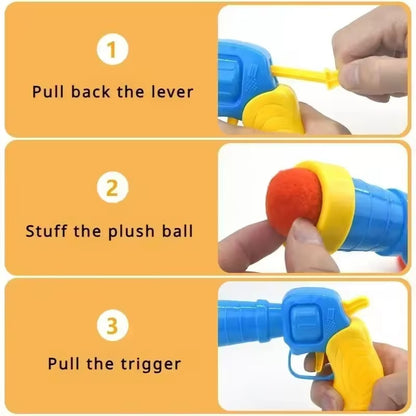 1

Pull back the lever

2

Stuff the plush ball

3

Pull the trigger