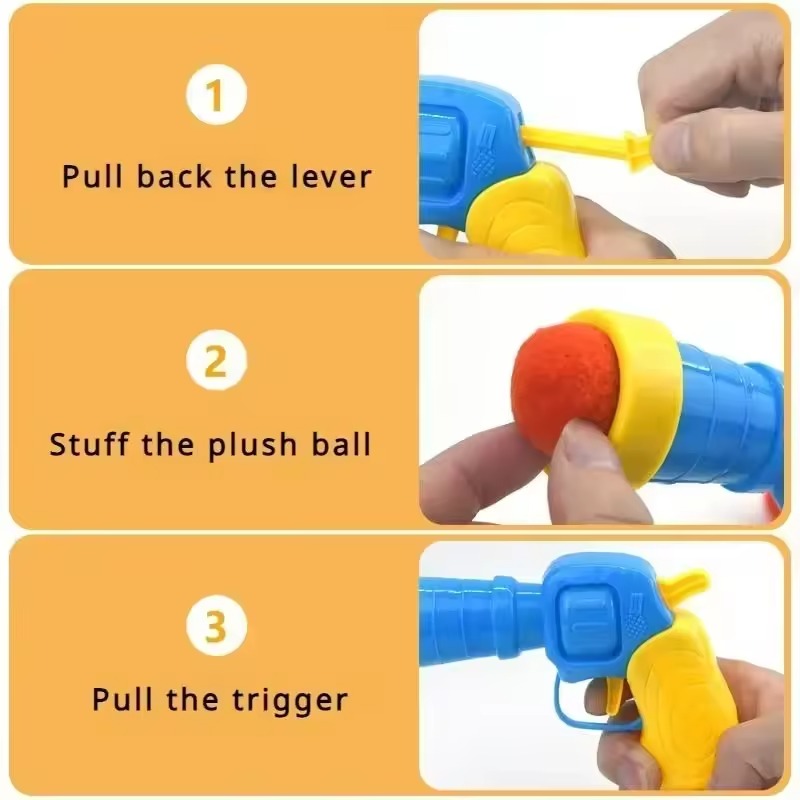 1

Pull back the lever

2

Stuff the plush ball

3

Pull the trigger